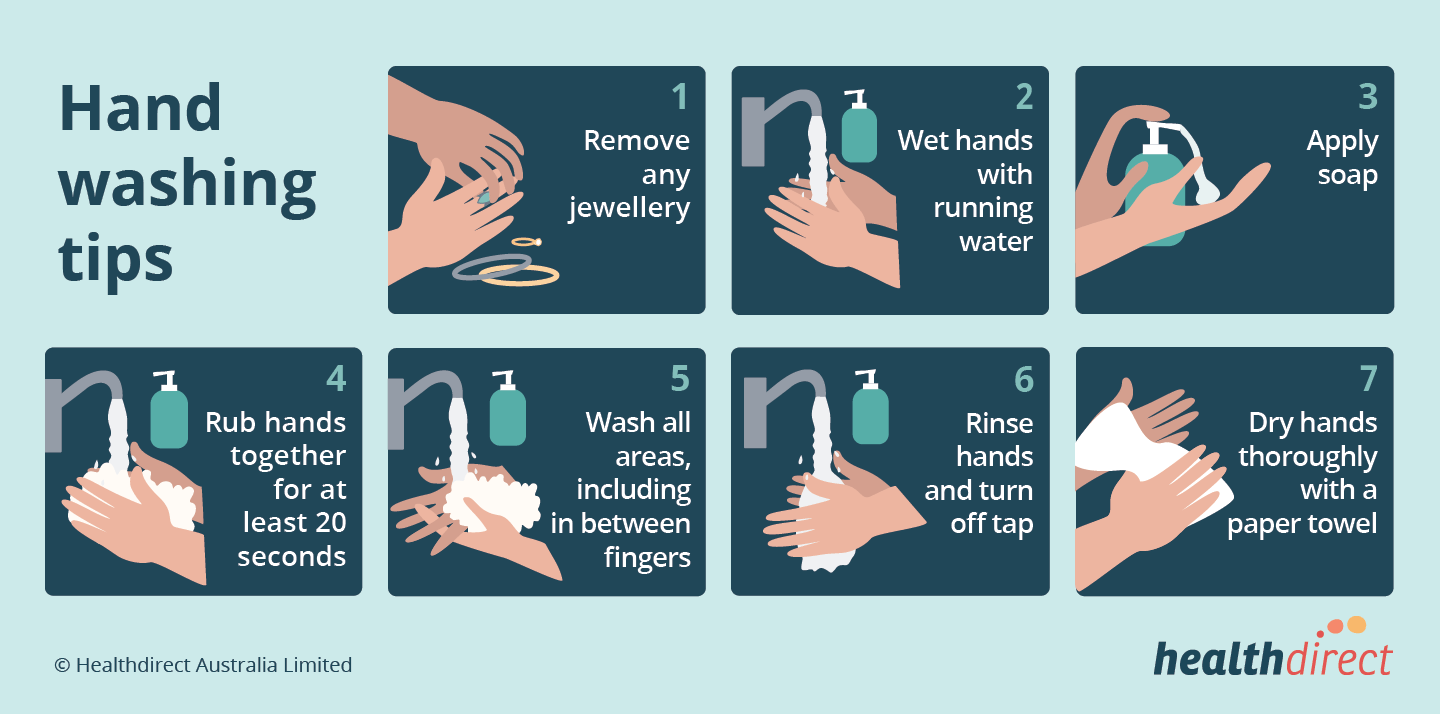 Hand washing tips

1
Remove any jewellery

2
Wet hands with running water

3
Apply soap

4
Rub hands together for at least 20 seconds

5
Wash all areas, including in between fingers

6
Rinse hands and turn off tap

7
Dry hands thoroughly with a paper towel

© Healthdirect Australia Limited

healthdirect